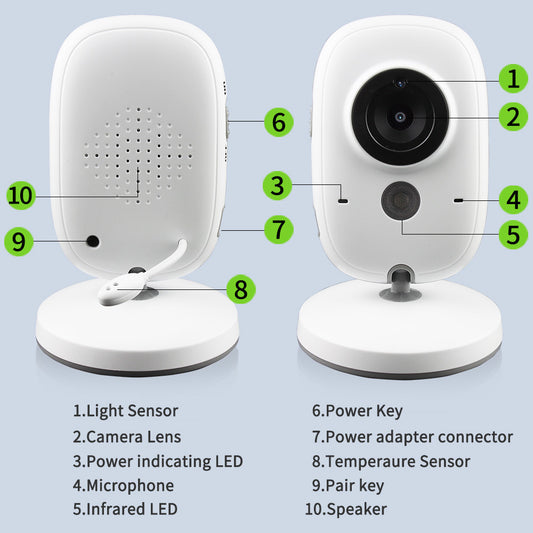 6

10

7

9

8

1

2

3

4

5

1.Light Sensor
2.Camera Lens
3.Power indicating LED
4.Microphone
5.Infrared LED

6.Power Key
7.Power adapter connector
8.Temperaure Sensor
9.Pair key
10.Speaker