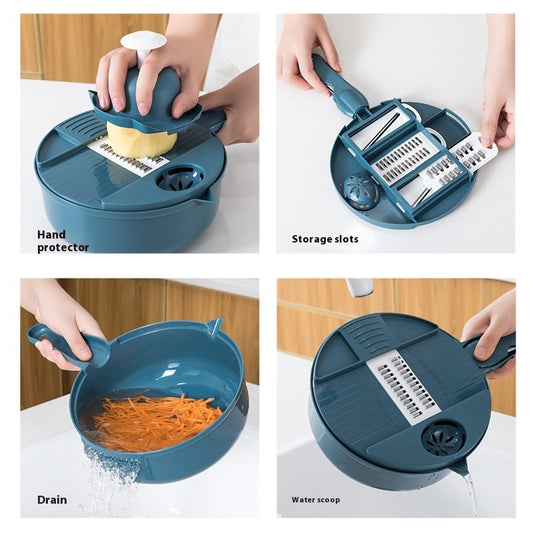 Hand protector

Storage slots

Drain

Water scoop